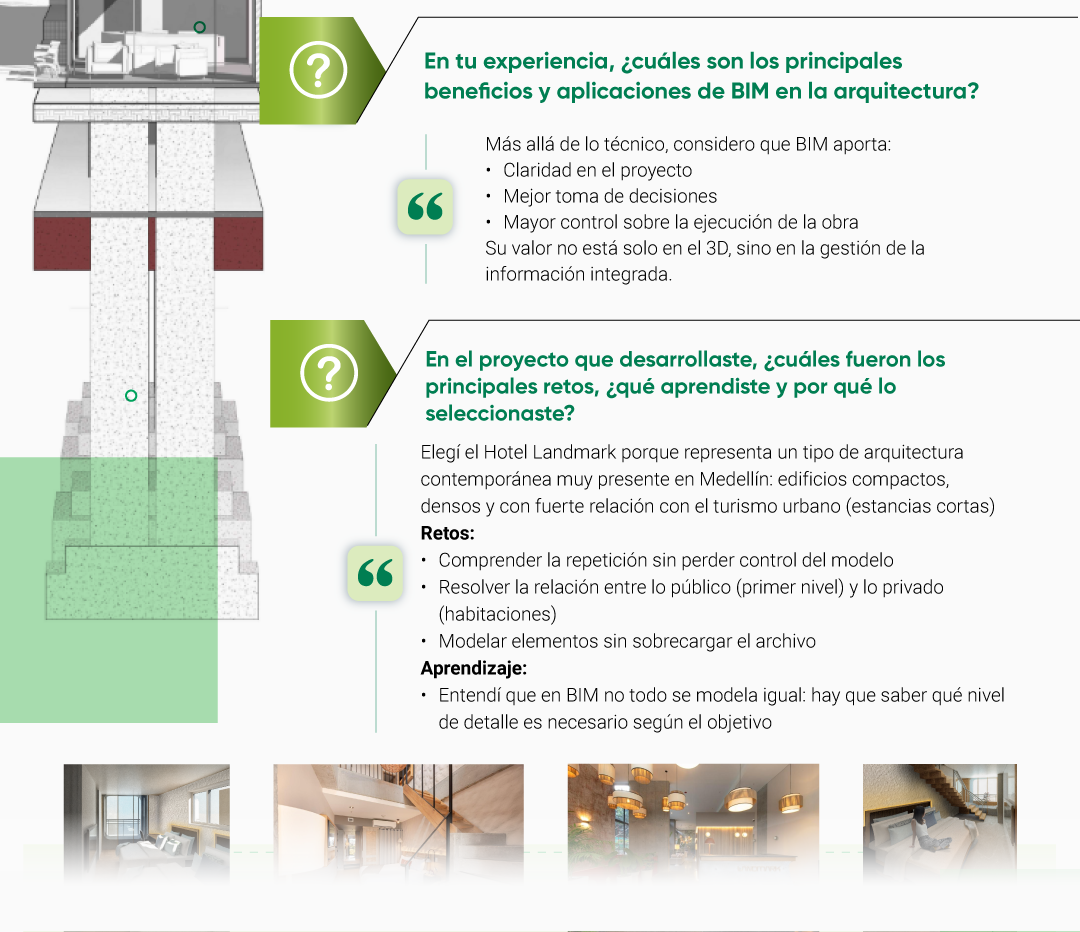 ?

En tu experiencia, ¿cuáles son los principales beneficios y aplicaciones de BIM en la arquitectura?

“

Más allá de lo técnico, considero que BIM aporta:
• Claridad en el proyecto
• Mejor toma de decisiones
• Mayor control sobre la ejecución de la obra
Su valor no está solo en el 3D, sino en la gestión de la información integrada.

?

En el proyecto que desarrollaste, ¿cuáles fueron los principales retos, ¿qué aprendiste y por qué lo seleccionaste?

“

Elegí el Hotel Landmark porque representa un tipo de arquitectura contemporánea muy presente en Medellín: edificios compactos, densos y con fuerte relación con el turismo urbano (estancias cortas)
Retos:
• Comprender la repetición sin perder control del modelo
• Resolver la relación entre lo público (primer nivel) y lo privado (habitaciones)
• Modelar elementos sin sobrecargar el archivo
Aprendizaje:
• Entendí que en BIM no todo se modela igual: hay que saber qué nivel de detalle es necesario según el objetivo